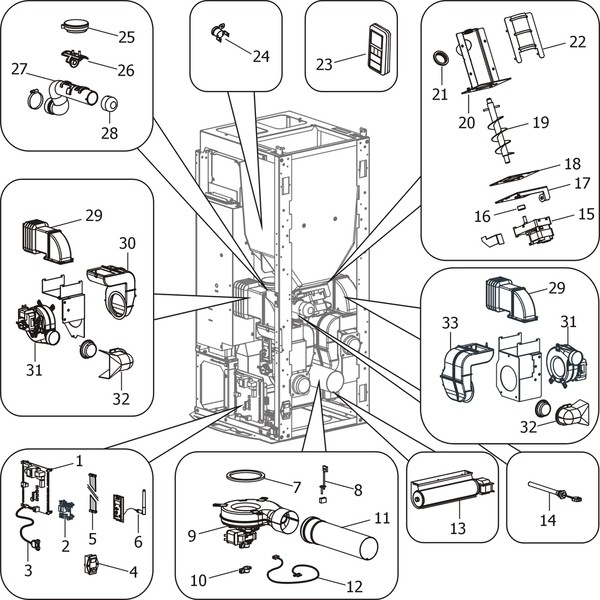 25
26
27
28
24
23
22
21
20
19
18
17
16
15
29
30
31
32
29
33
31
32
1
2
3
4
5
6
7
8
9
10
11
12
13
14