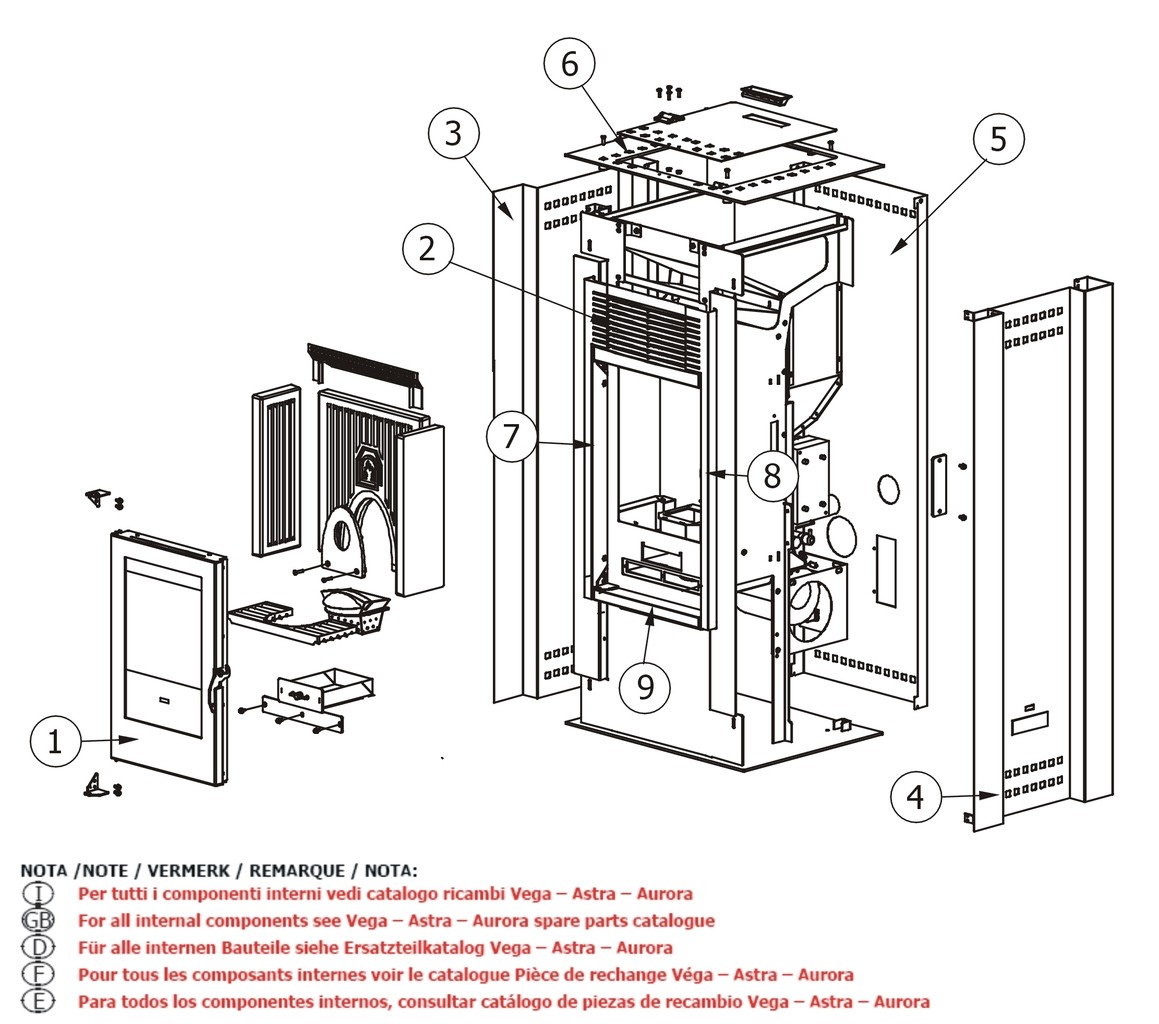 6
3
5
2
7
8
9
1
4

NOTA /NOTE / VERMERK / REMARQUE / NOTA:
I Per tutti i componenti interni vedi catalogo ricambi Vega – Astra – Aurora
GB For all internal components see Vega – Astra – Aurora spare parts catalogue
D Für alle internen Bauteile siehe Ersatzteilkatalog Vega – Astra – Aurora
F Pour tous les composants internes voir le catalogue Pièce de rechange Véga – Astra – Aurora
E Para todos los componentes internos, consultar catálogo de piezas de recambio Vega – Astra – Aurora