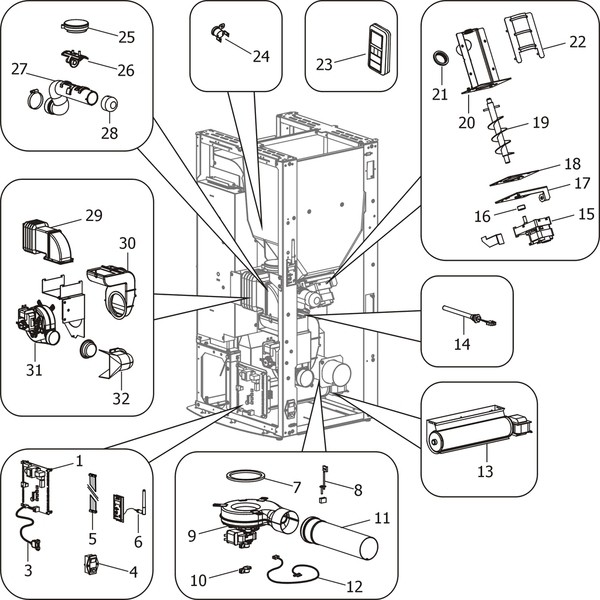 25
26
27
28
24
23
22
21
20
19
18
17
16
15
29
30
31
32
14
13
1
5
6
3
4
7
8
9
11
10
12