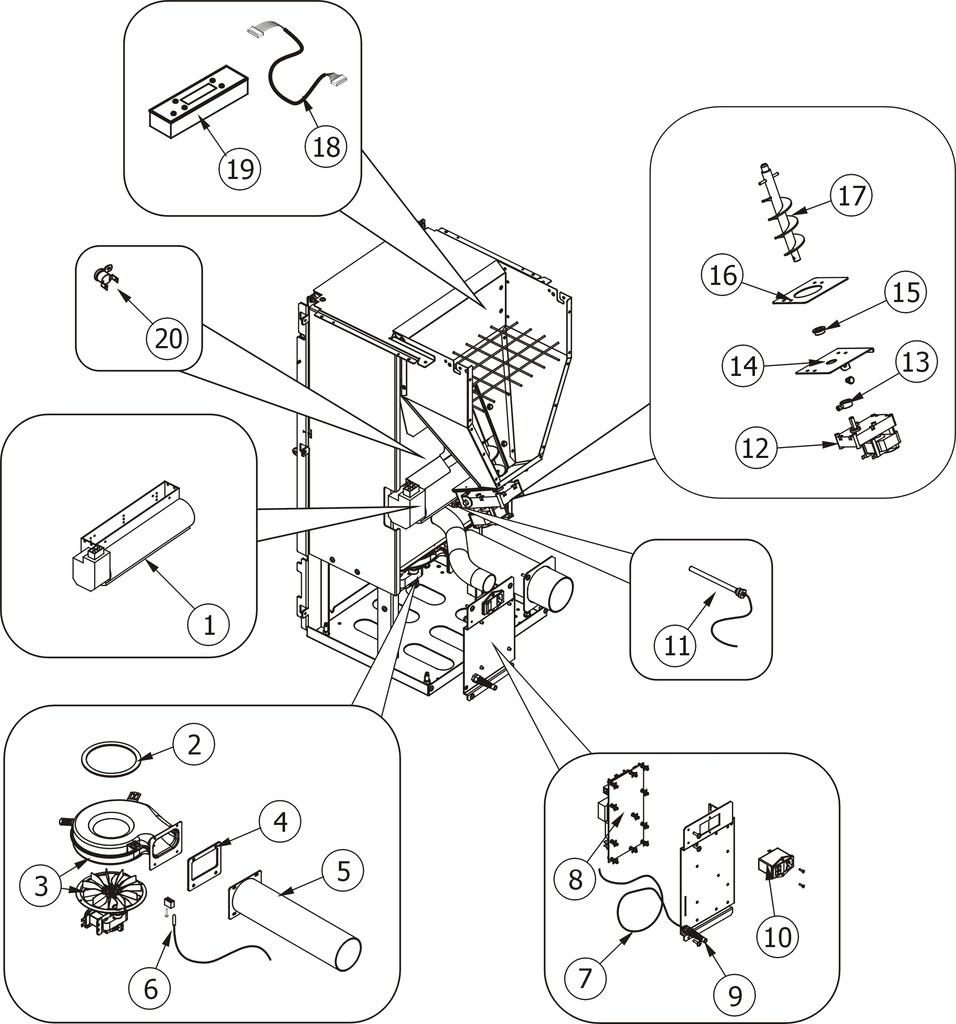 19
18
17
16
15
14
13
12
20
1
11
2
4
5
3
6
8
10
7
9