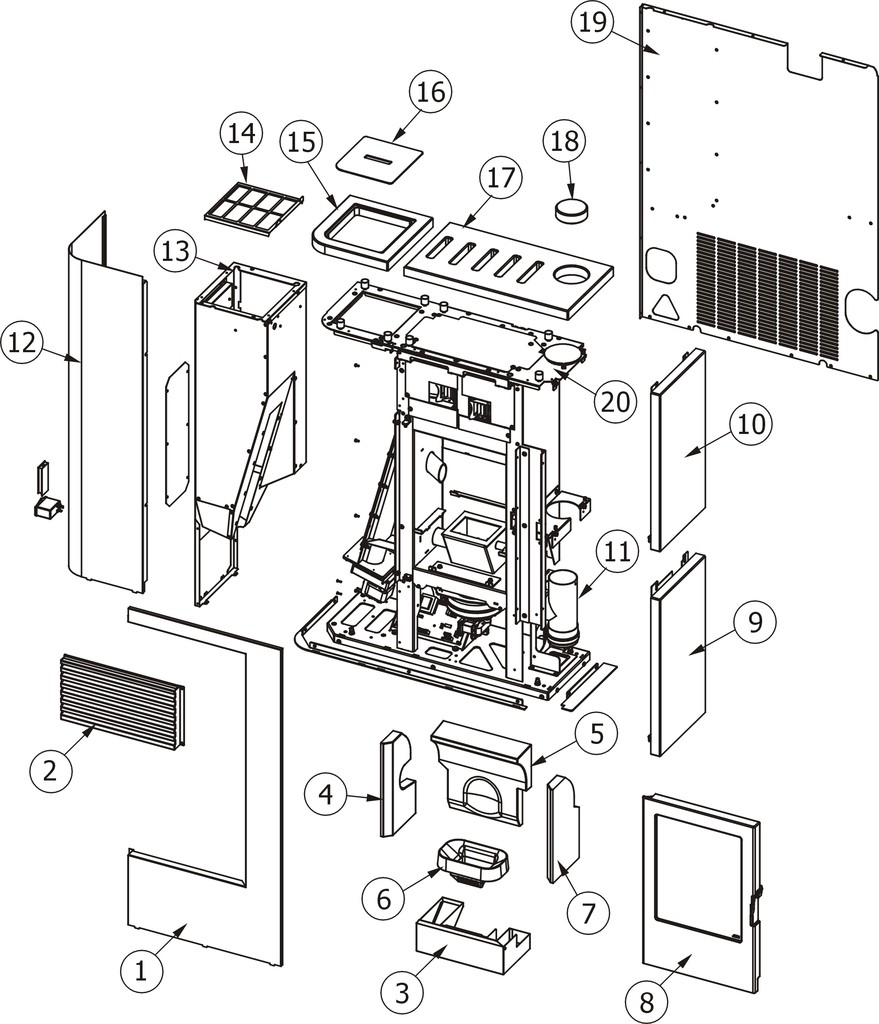 19
16
14
15
18
17
13
12
20
10
11
9
2
5
4
6
7
3
1
8