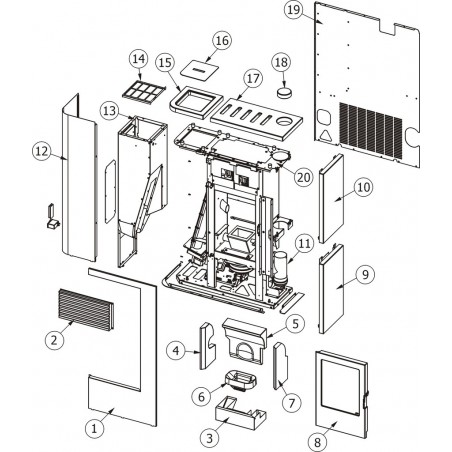 19
16
14
15
18
17
13
12
20
10
11
9
2
5
4
6
7
1
3
8