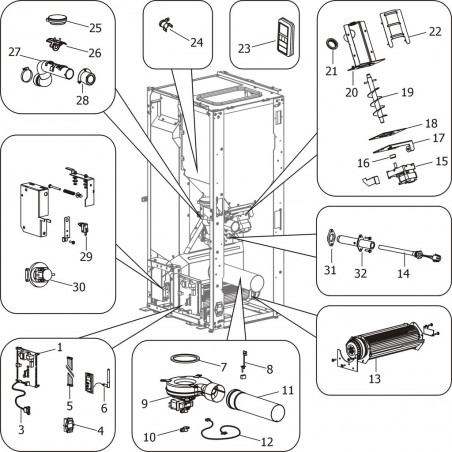 25
26
27
28
24
23
22
21
20
19
18
17
16
15
29
30
31
32
14
13
1
5
6
3
4
7
8
9
11
10
12