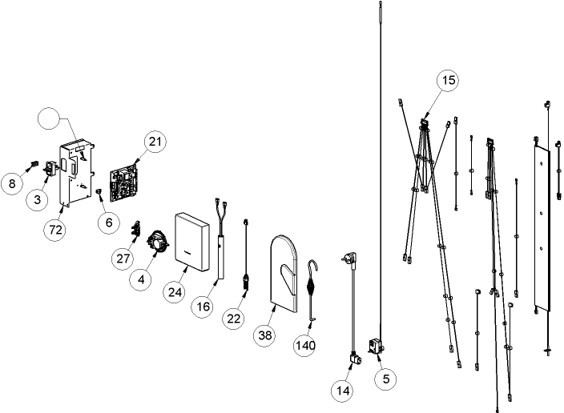 15
21
8
3
72
6
27
4
24
16
22
38
140
14
5