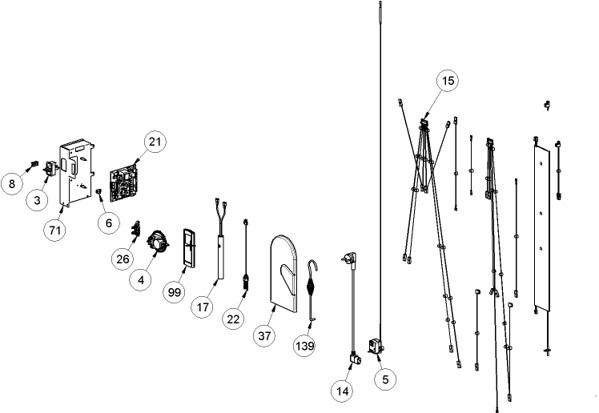 15
21
8
3
71
6
26
4
99
17
22
37
139
14
5