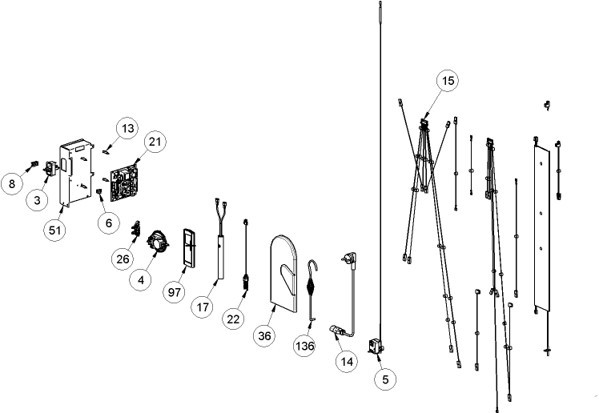 15
13
21
8
3
51
6
26
4
97
17
22
36
136
14
5