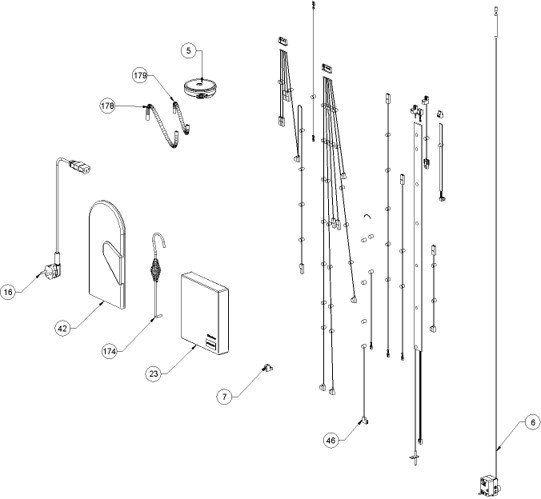 5

179

178

16

42

174

23

7

46

6