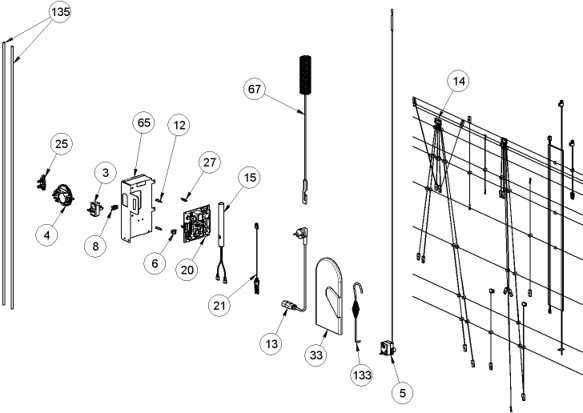 135
67
14
65
12
25
27
15
3
4
8
6
20
21
13
33
133
5