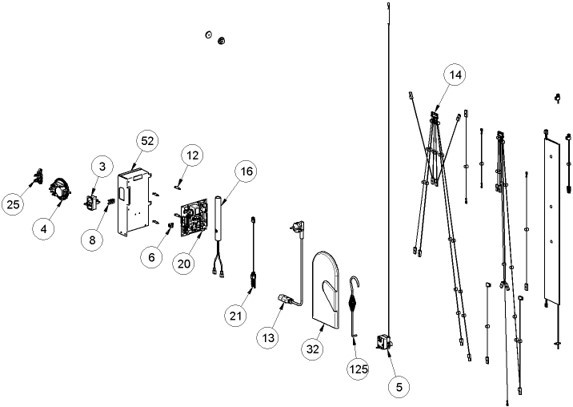 14
52
12
3
16
25
4
8
6
20
21
13
32
125
5