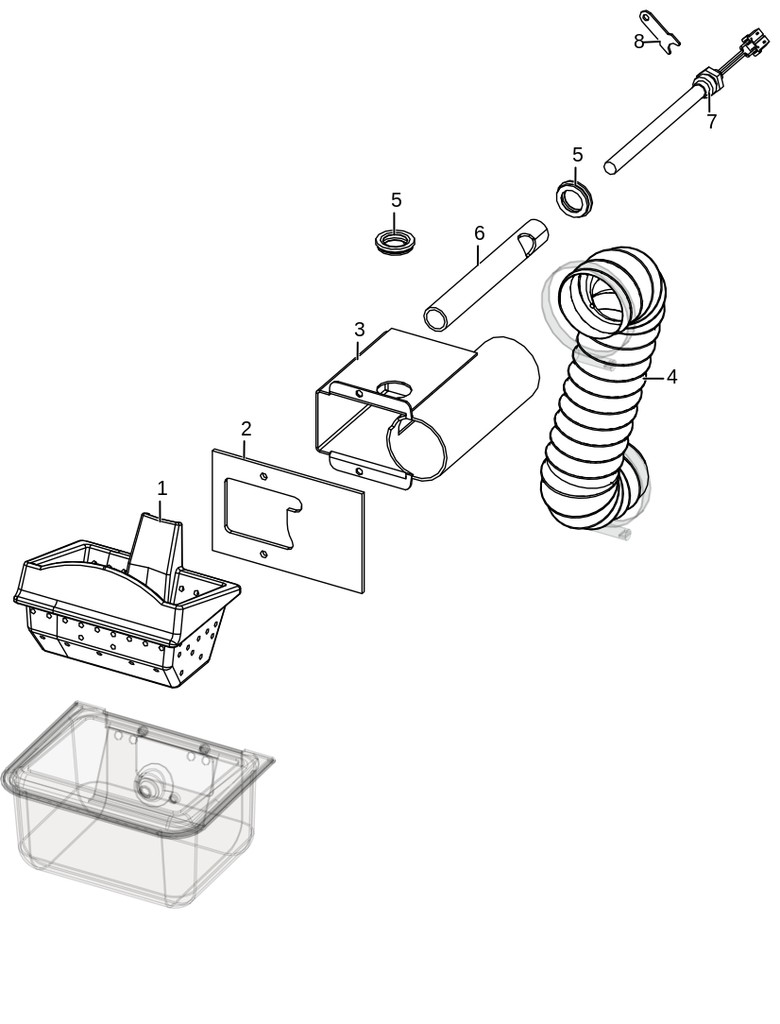 8
7
5
5
6
3
4
2
1