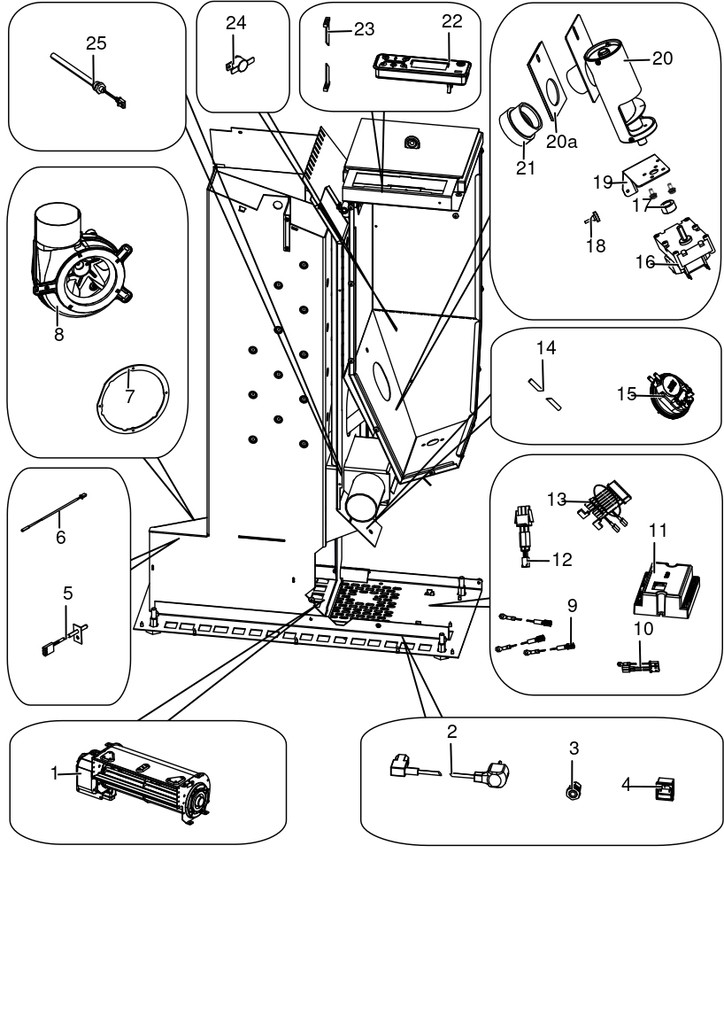 25

24

23

22

20

20a

21

19

17

18

16

8

7

14

15

6

5

13

12

11

9

10

1

2

3

4