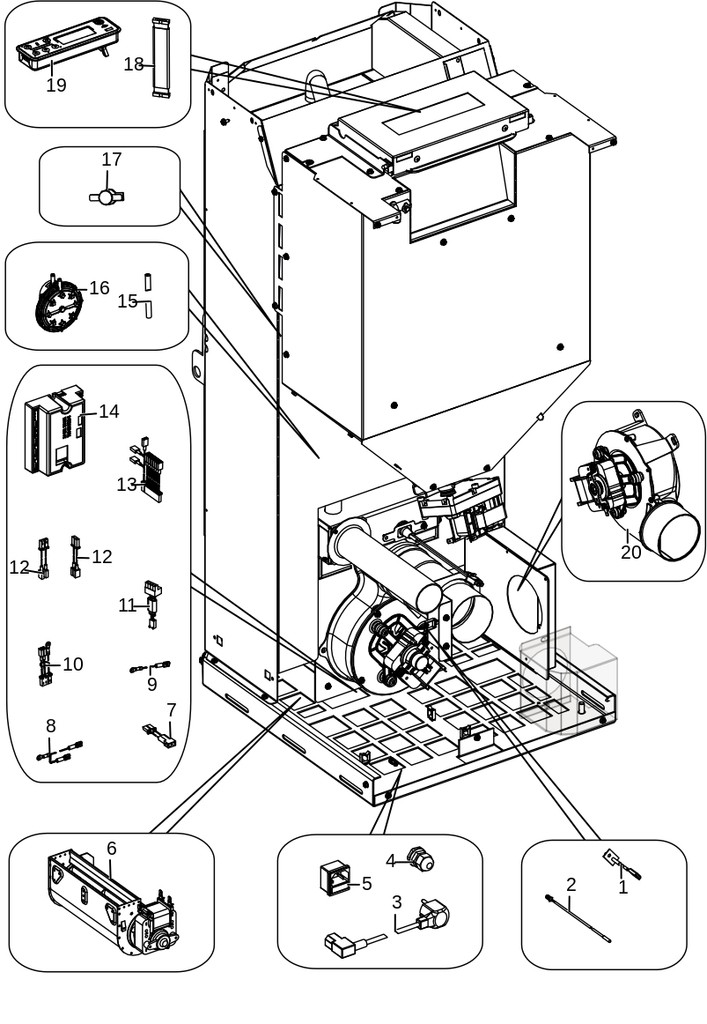 19
18
17
16
15
14
13
12
12
11
10
9
8
7
20
6
5
4
3
2
1