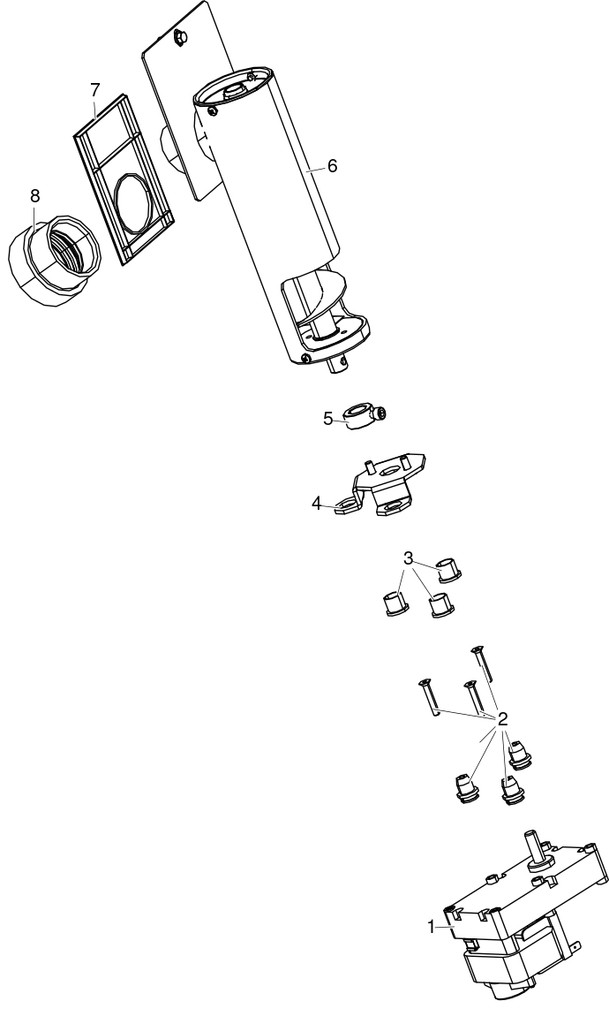 7
8
6
5
4
3
2
1