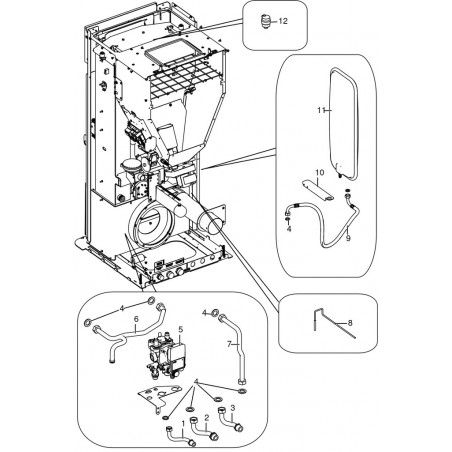 12
11
10
4
9
8
4
6
4
5
7
4
3
2
1