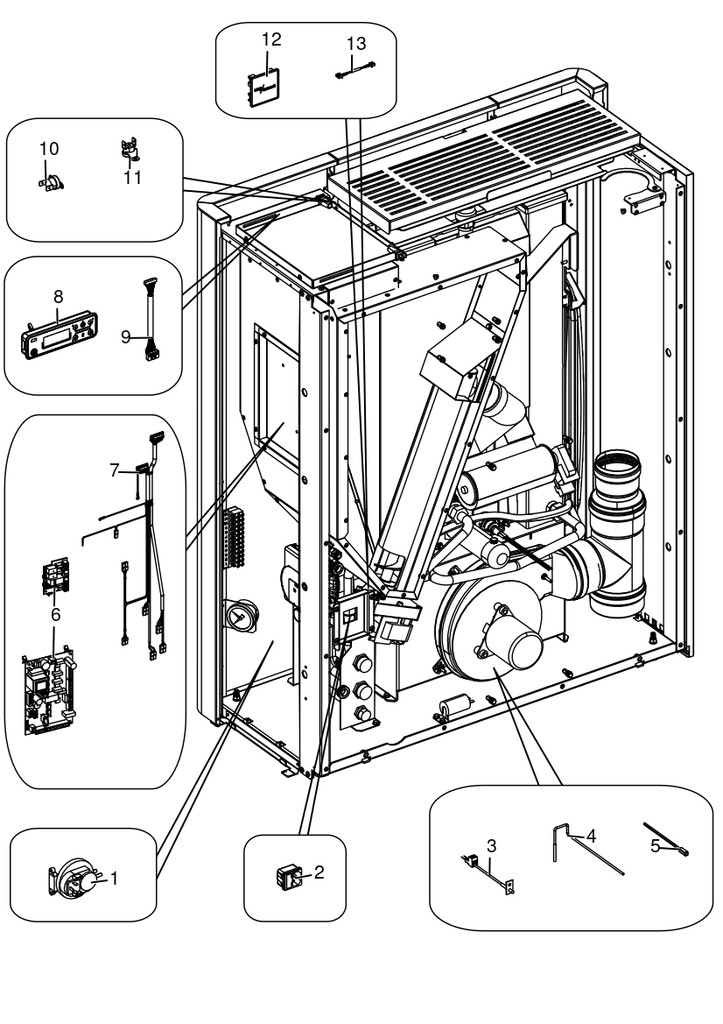 12
13
10
11
8
9
7
6
1
2
3
4
5