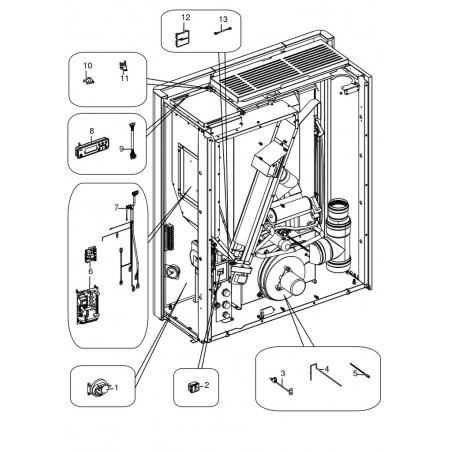 12
13
10
11
8
9
7
6
1
2
3
4
5