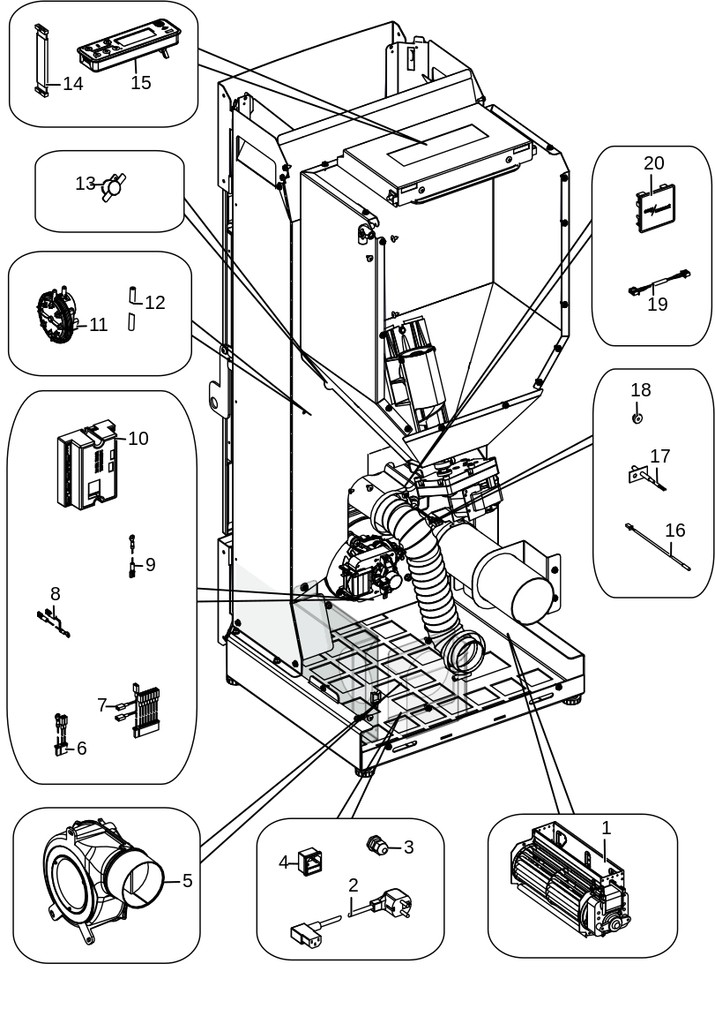 14
15
13
12
11
10
9
8
7
6
5
4
3
2
1
20
19
18
17
16