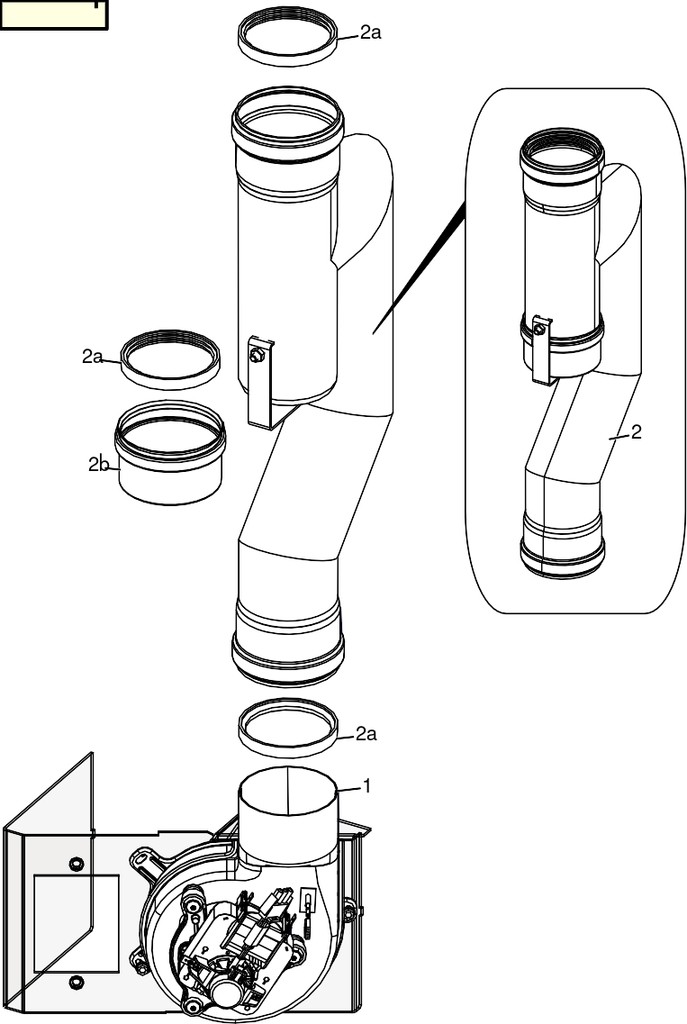 2a
2a
2b
2
2a
1