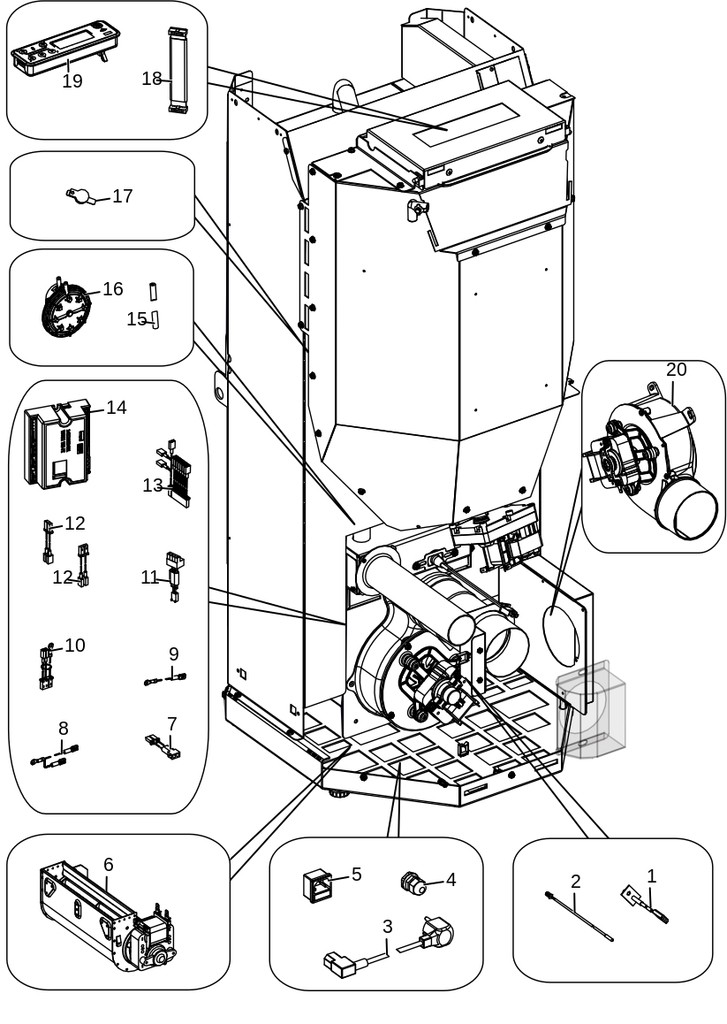 19
18
17
16
15
14
13
12
12
11
10
9
8
7
20
6
5
4
3
2
1