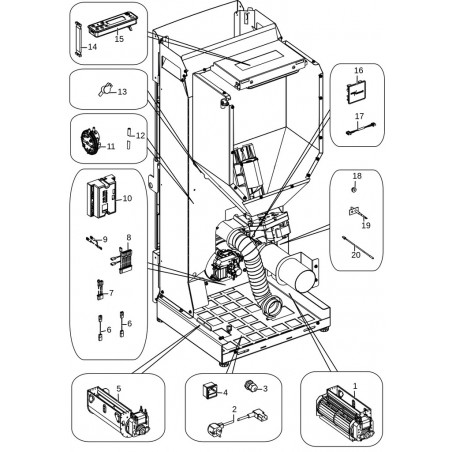 14
15
13
11
12
10
9
8
7
6
6
16
17
18
19
20
5
4
3
2
1