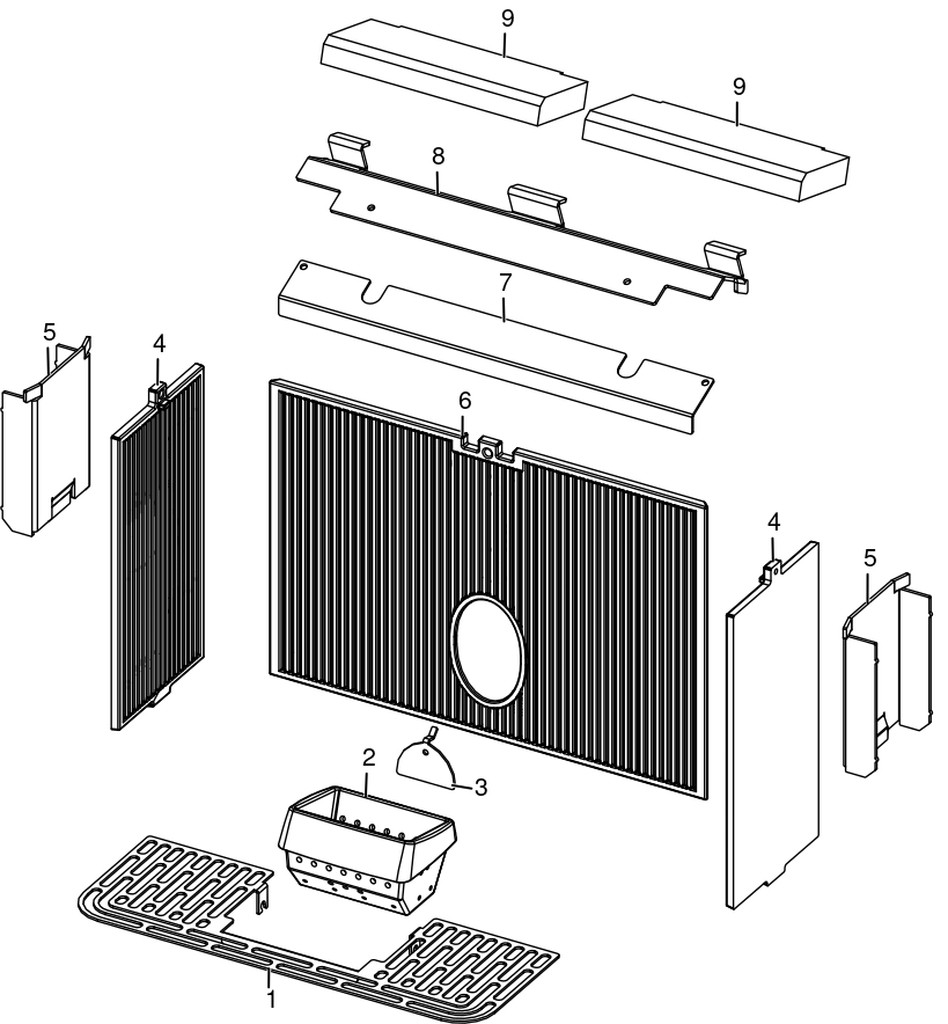 9
9
8
7
5
4
6
4
5
2
3
1