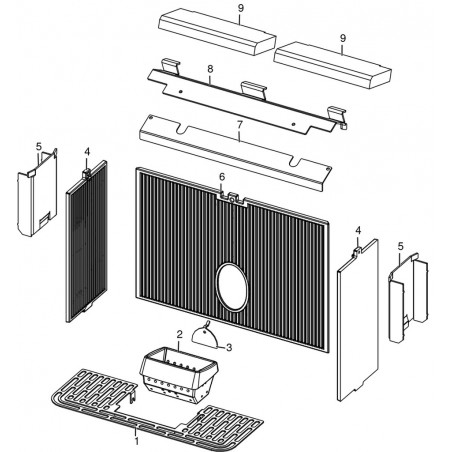 9
9
8
7
5
4
6
4
5
2
3
1