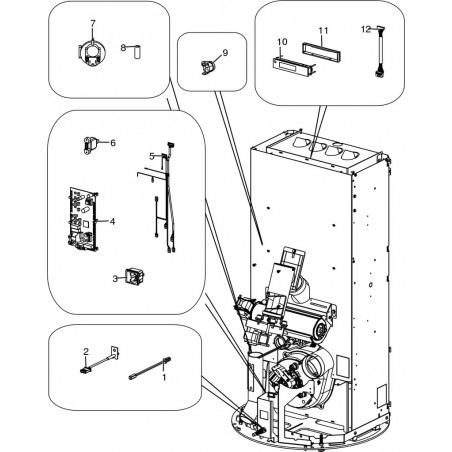 7
8
9
10
11
12
6
5
4
3
2
1