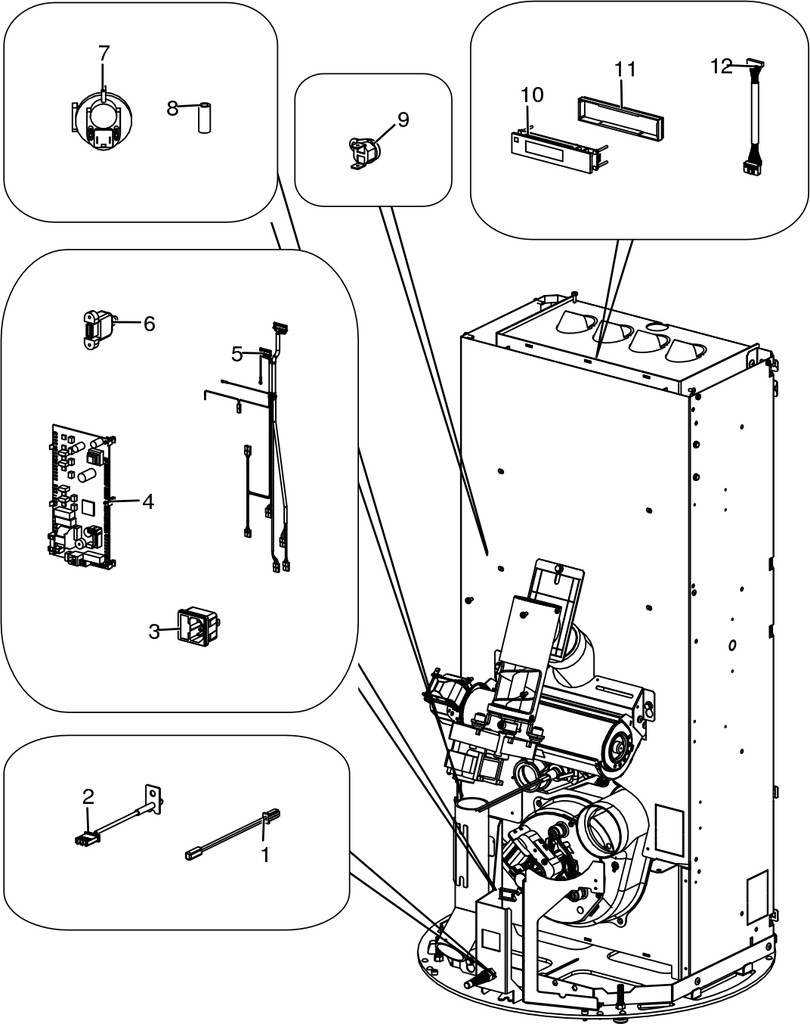 7
8
9
10
11
12
6
5
4
3
2
1