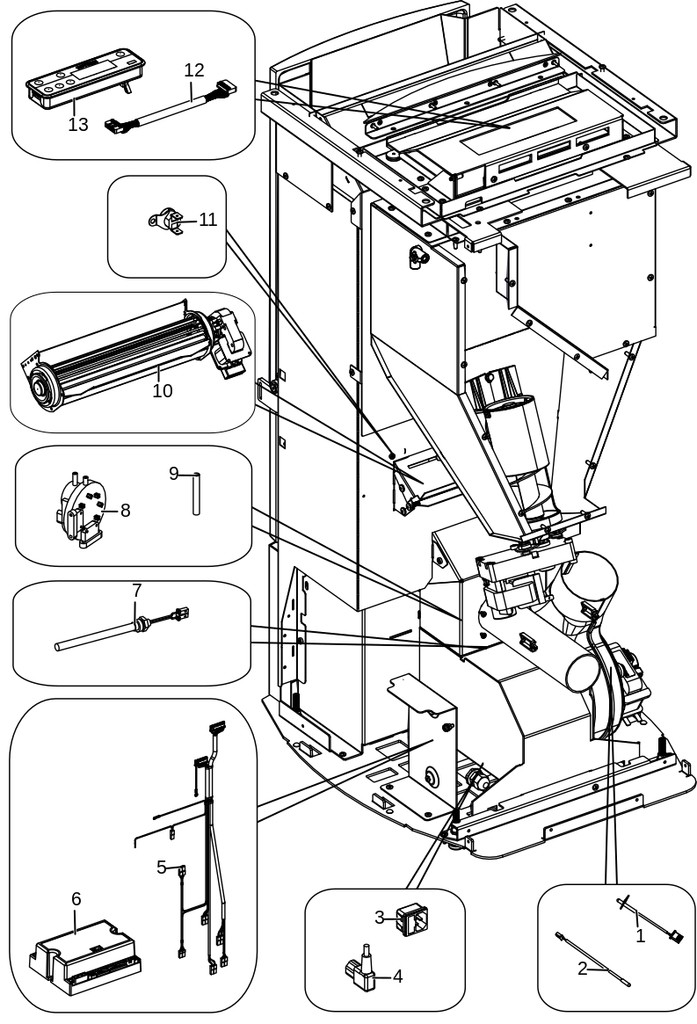 12
13
11
10
9
8
7
5
6
3
4
1
2