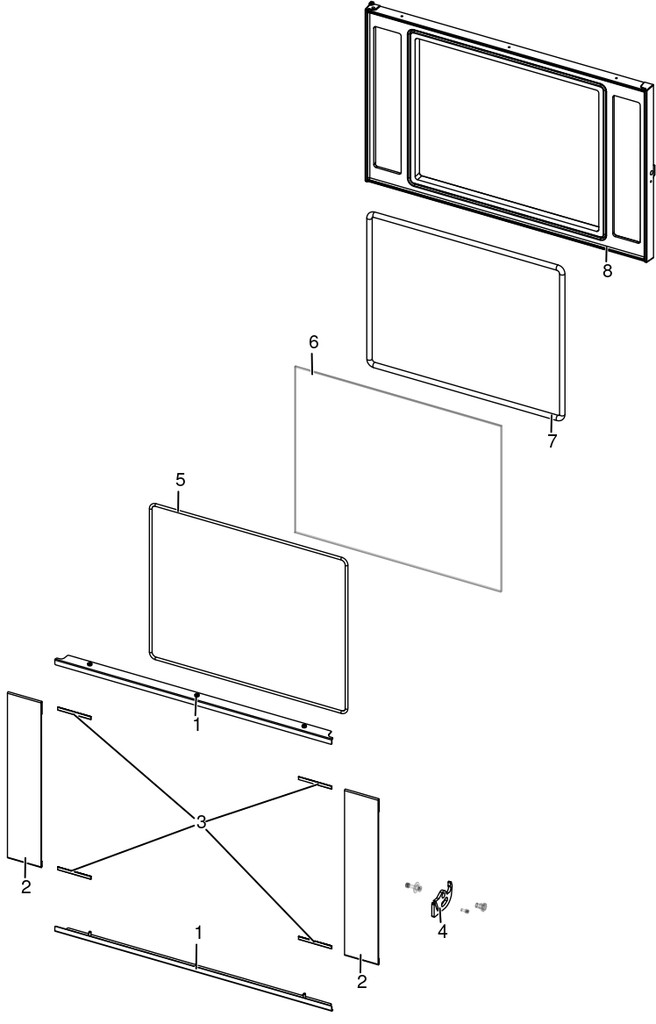 8

6

7

5

1

3

2

4

1

2