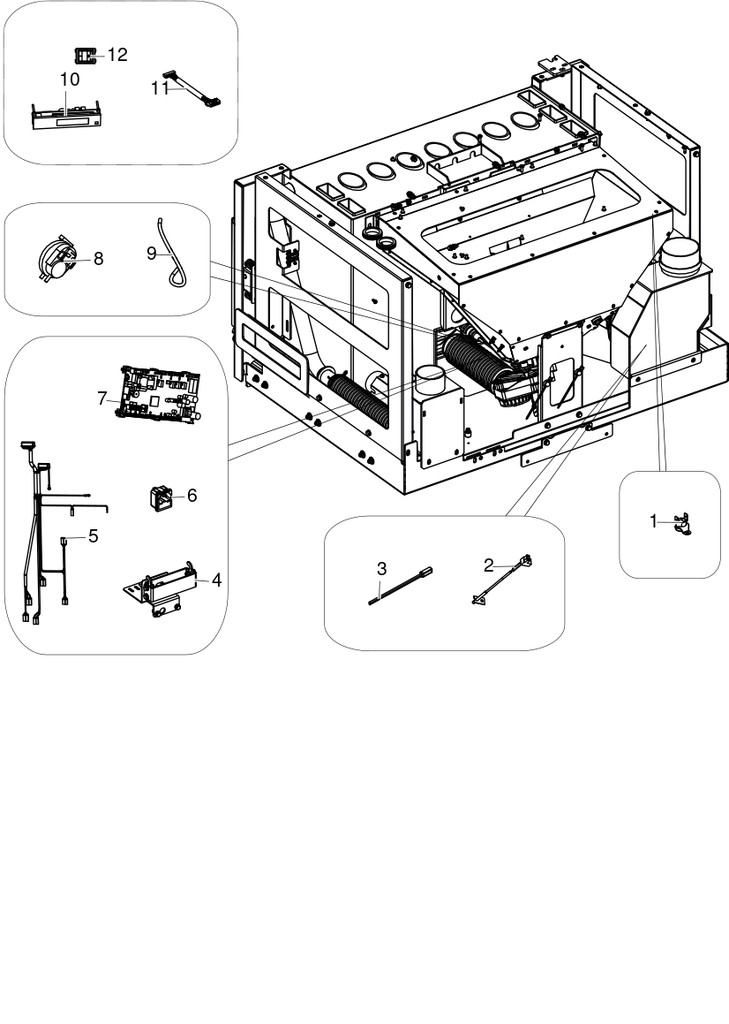 12
10
11
8
9
7
6
5
4
3
2
1