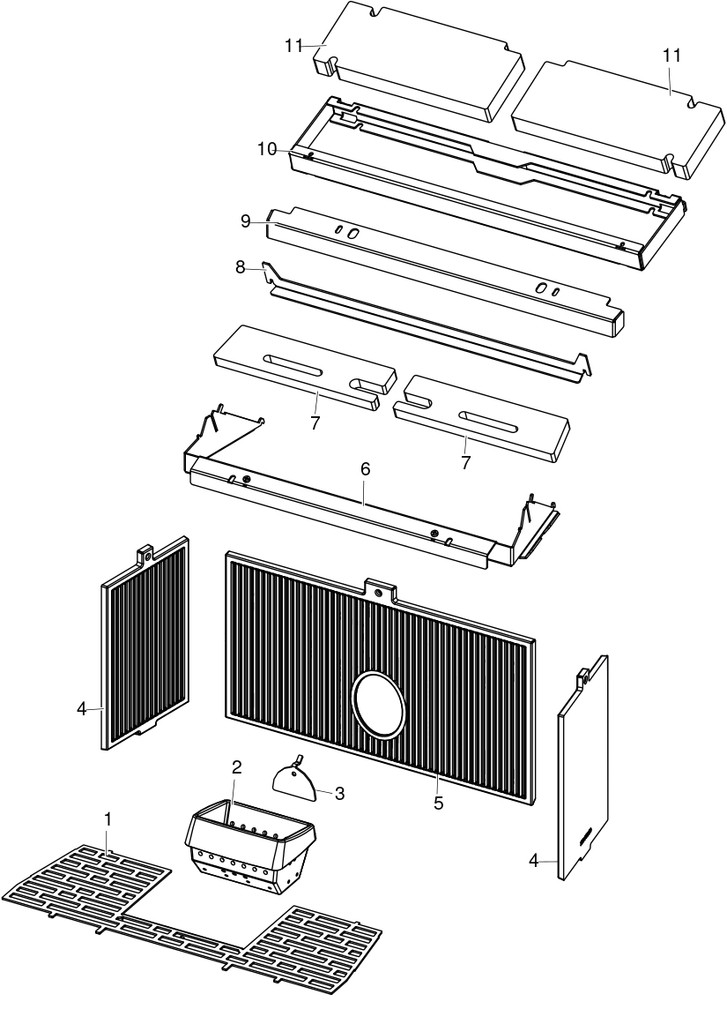 11
11
10
9
8
7
7
6
4
5
4
2
3
1