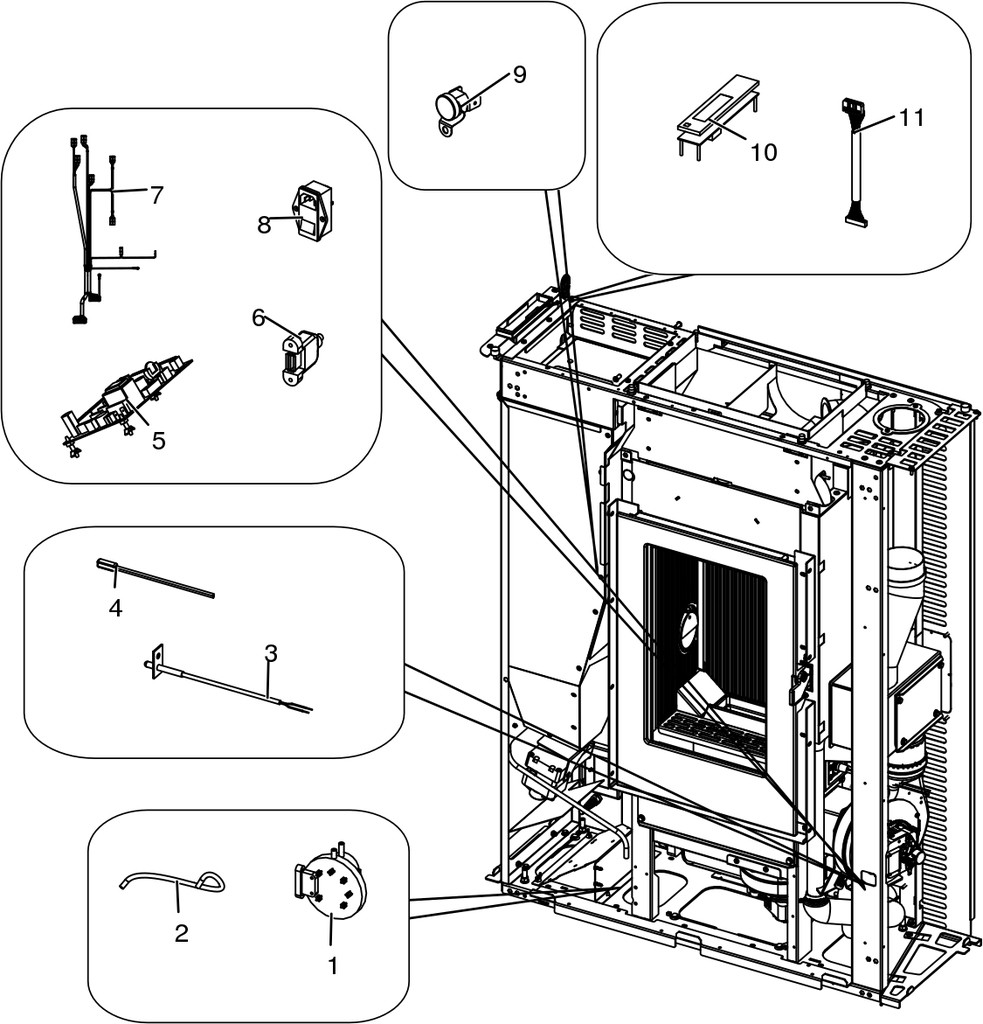 9

10

11

7

8

6

5

4

3

2

1