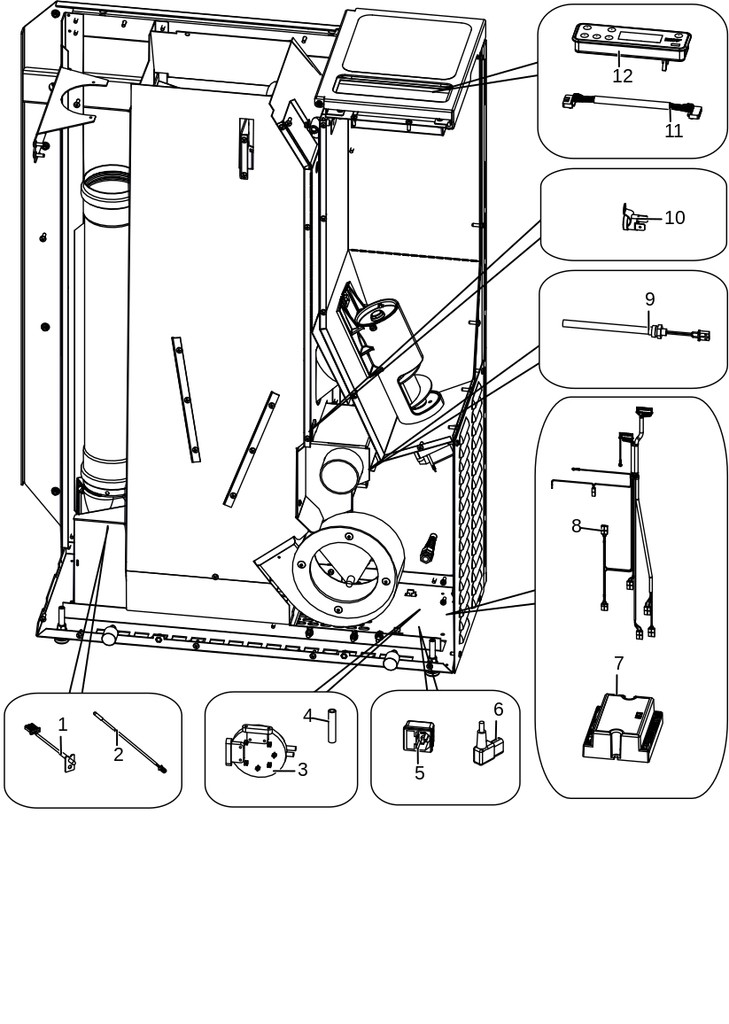 12
11
10
9
8
7
1
2
4
3
5
6