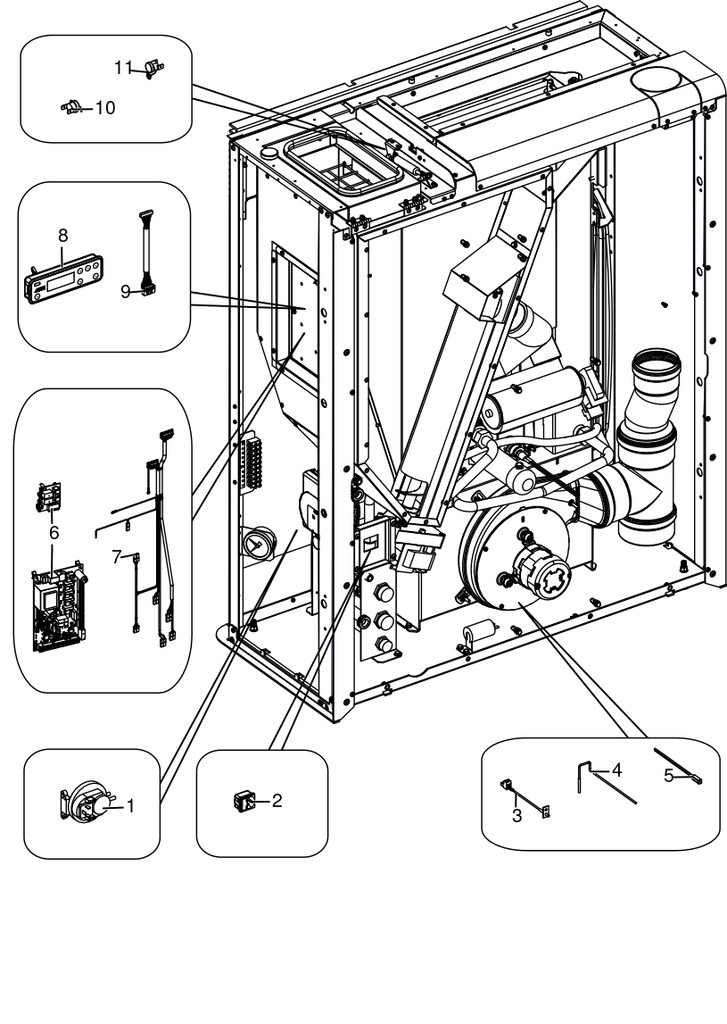 11
10
8
9
6
7
1
2
4
5
3