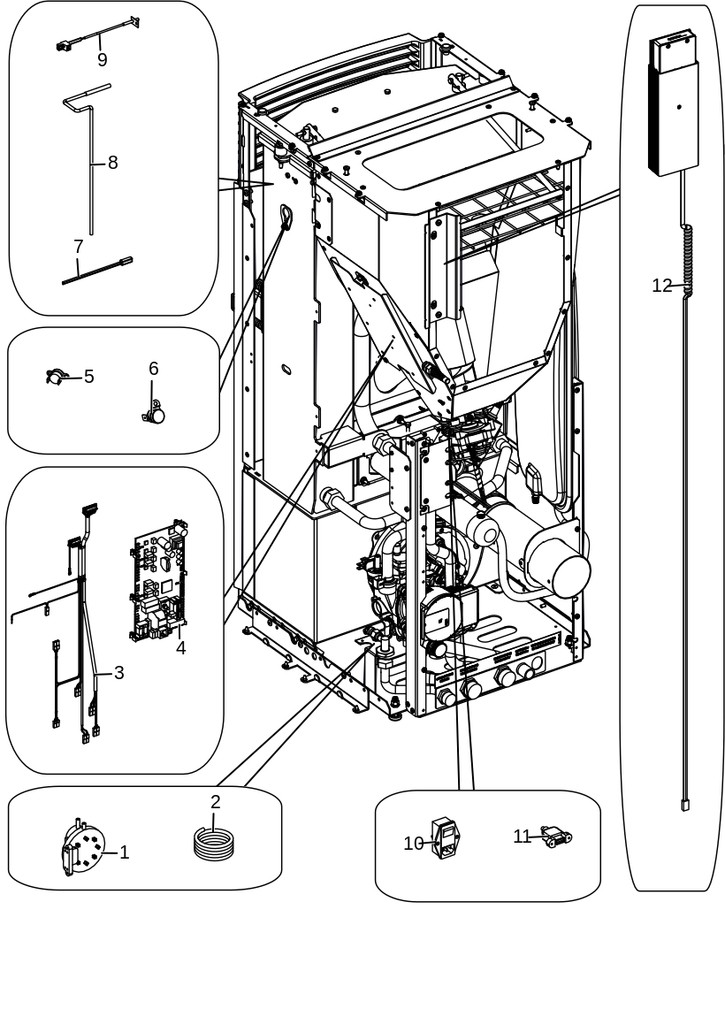 9
8
7
5
6
3
4
2
1
10
11
12