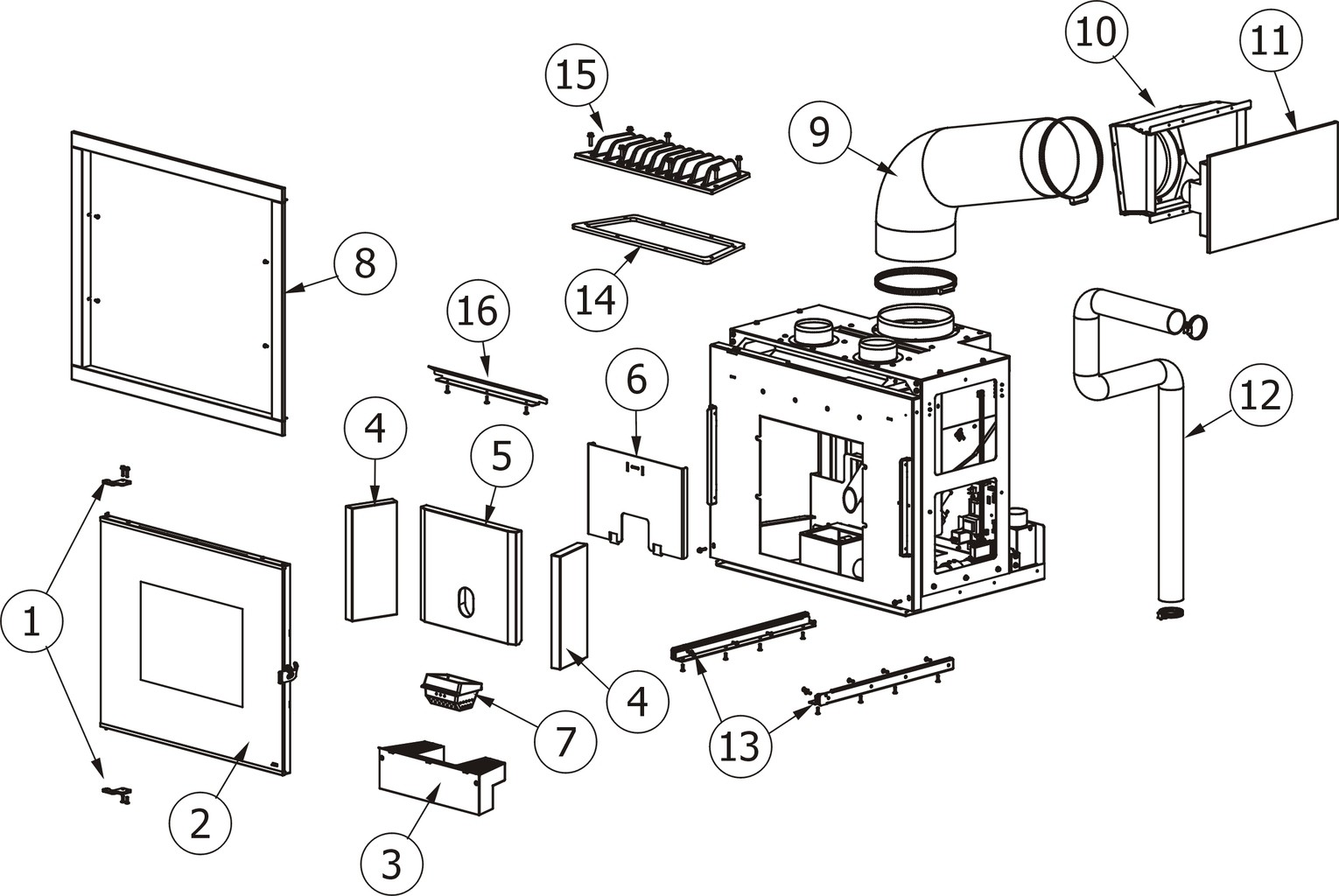 15
10
11
9
8
14
16
6
4
5
12
1
4
7
13
2
3