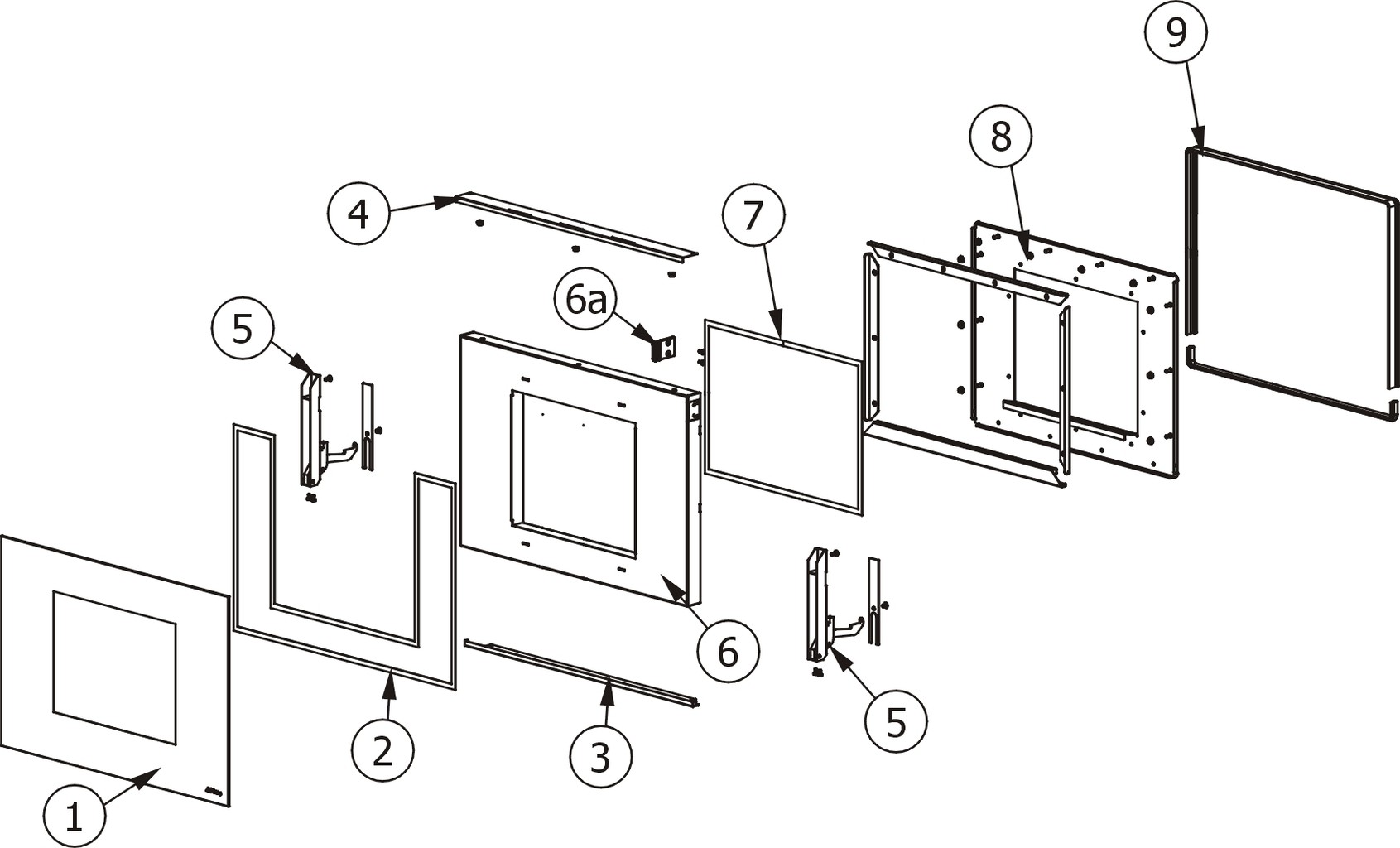 9
8
4
7
6a
5
6
5
2
3
1