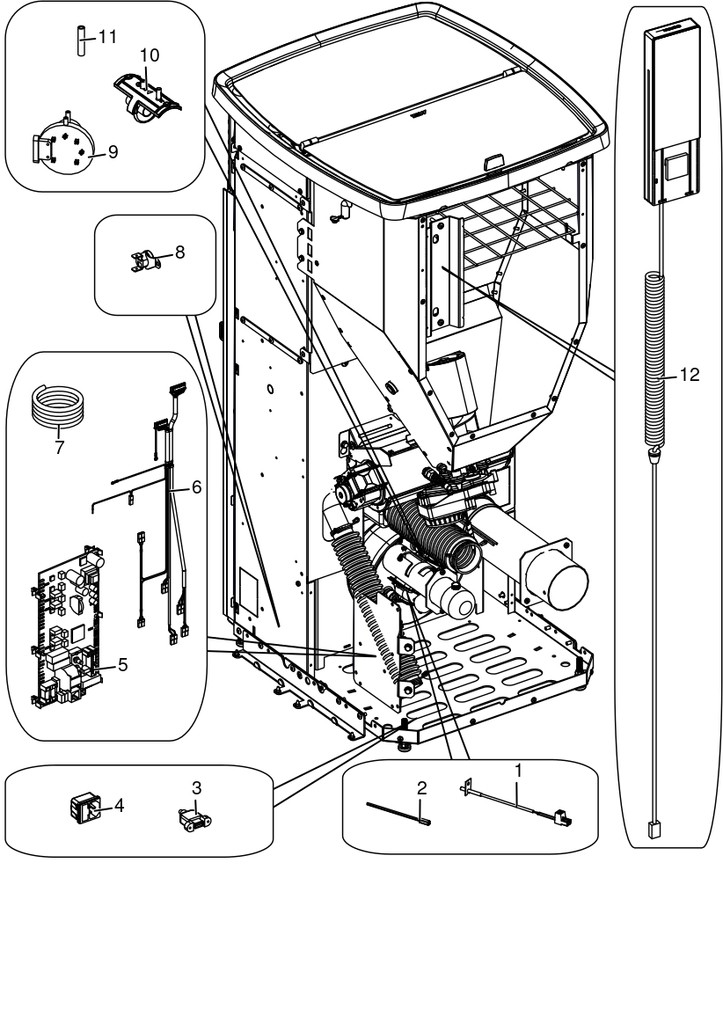 11
10
9
8
7
6
5
4
3
2
1
12