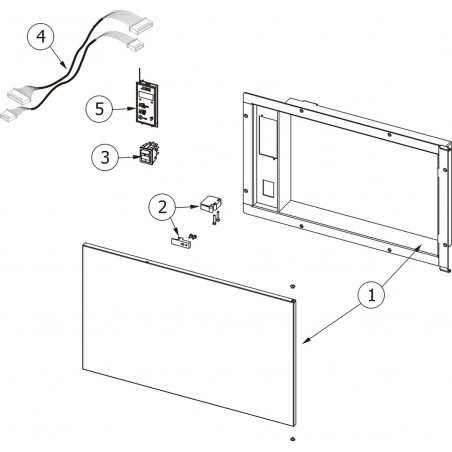 4

5

3

2

1