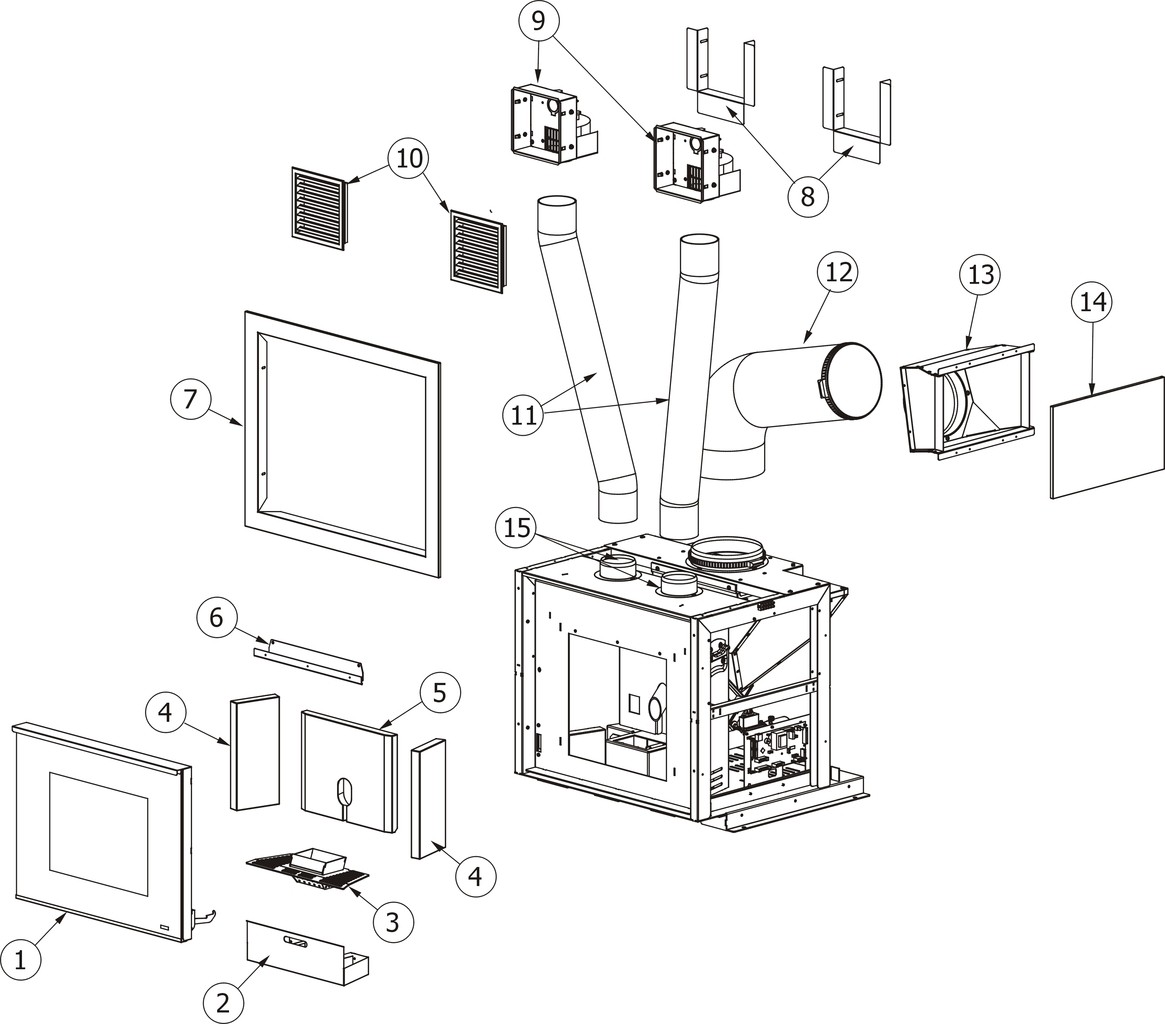 9
8
10
12
13
14
7
11
15
6
4
5
4
3
1
2