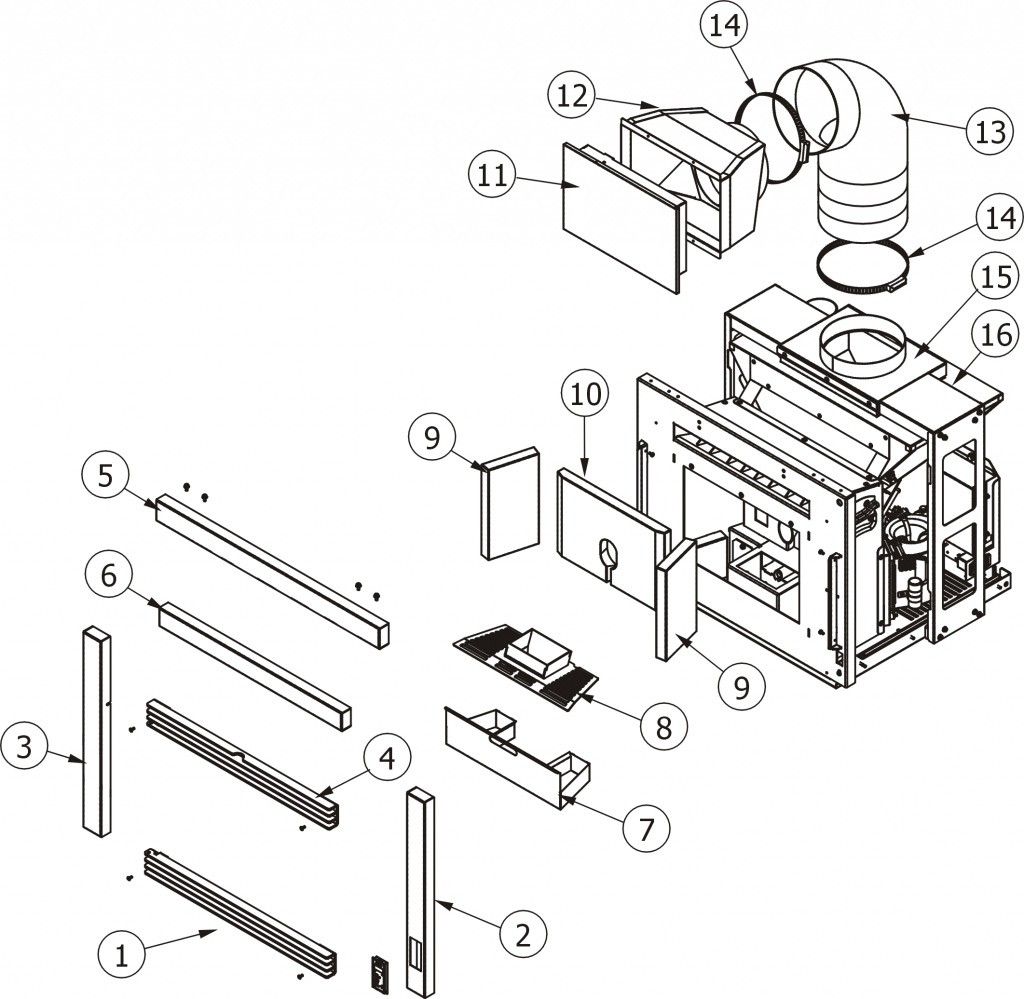 14
12
13
11
14
15
16
10
9
5
6
9
8
3
4
7
2
1