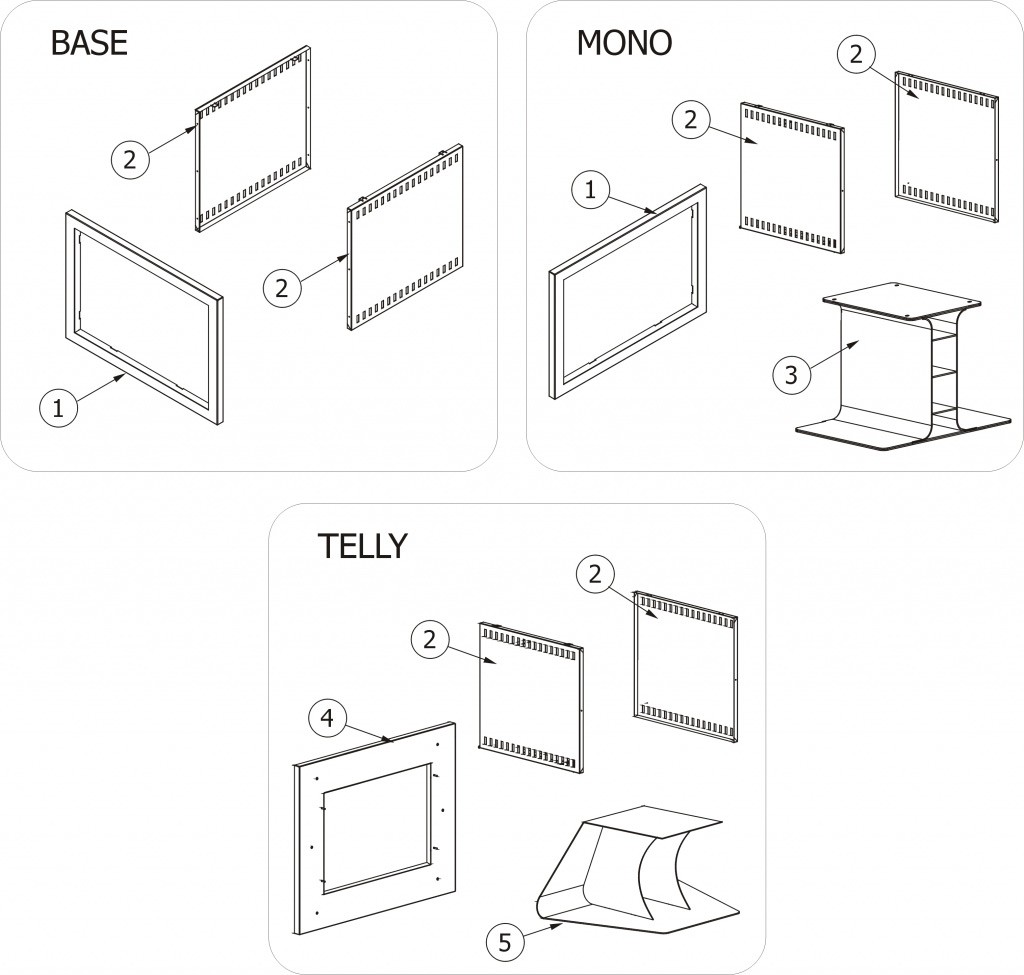 BASE

2

2

1

MONO

2

2

1

3

TELLY

2

2

4

5