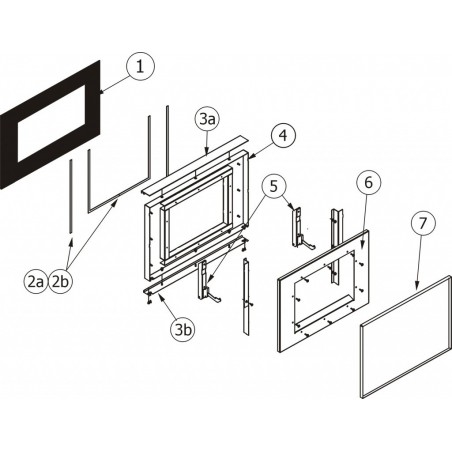 1
3a
4
5
6
7
2a
2b
3b