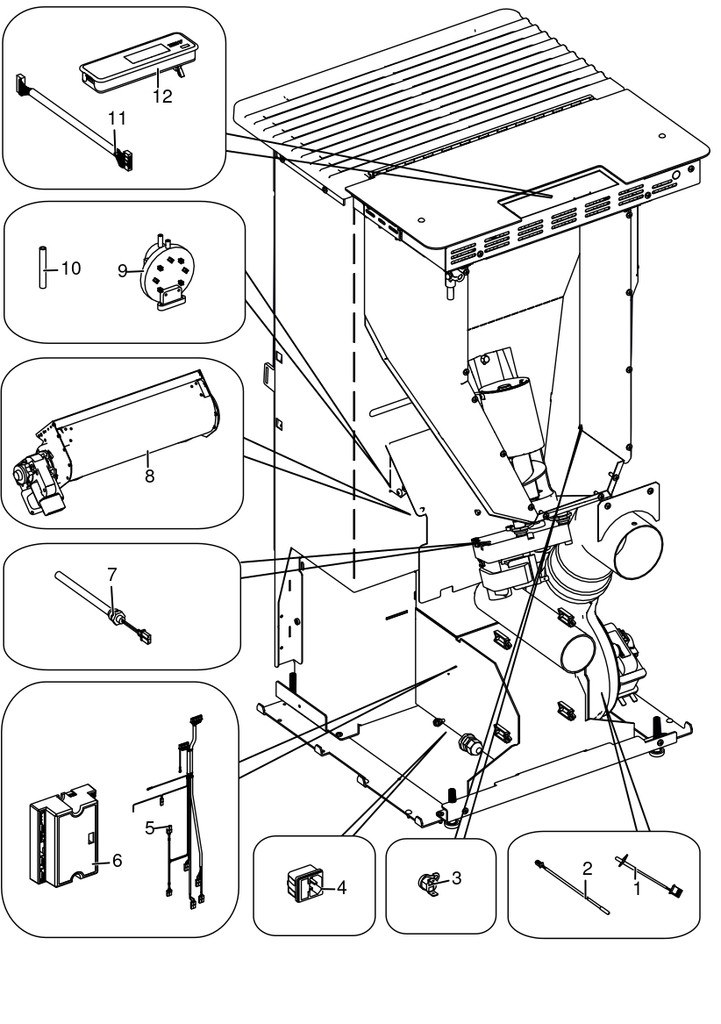 12
11
10
9
8
7
5
6
4
3
2
1