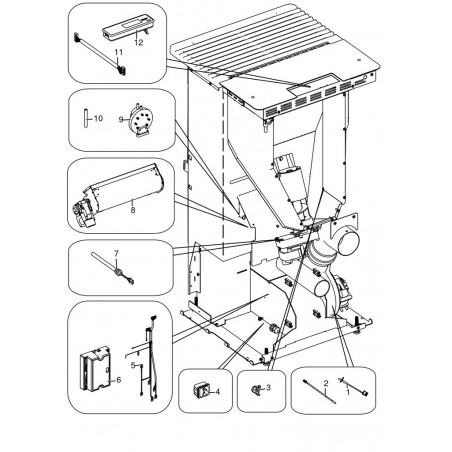 12
11
10
9
8
7
5
6
4
3
2
1