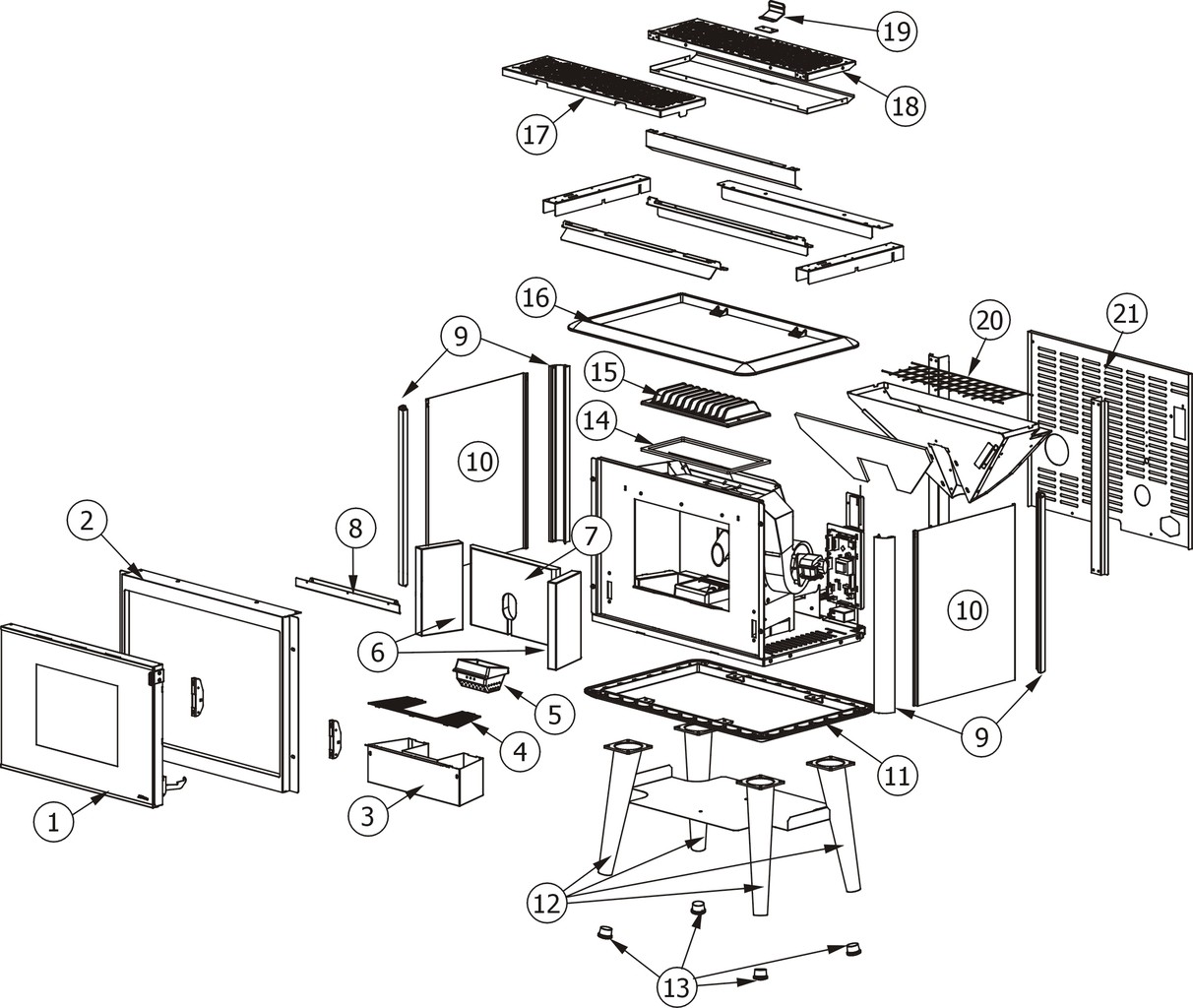 19
18
17
16
20
21
9
15
14
10
2
8
7
6
10
5
4
9
11
3
1
12
13