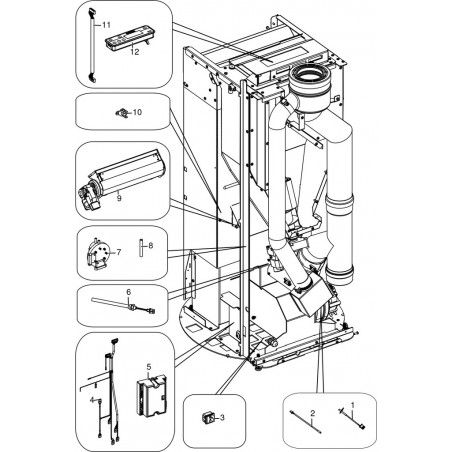 11
12
10
9
7
8
6
5
4
3
2
1