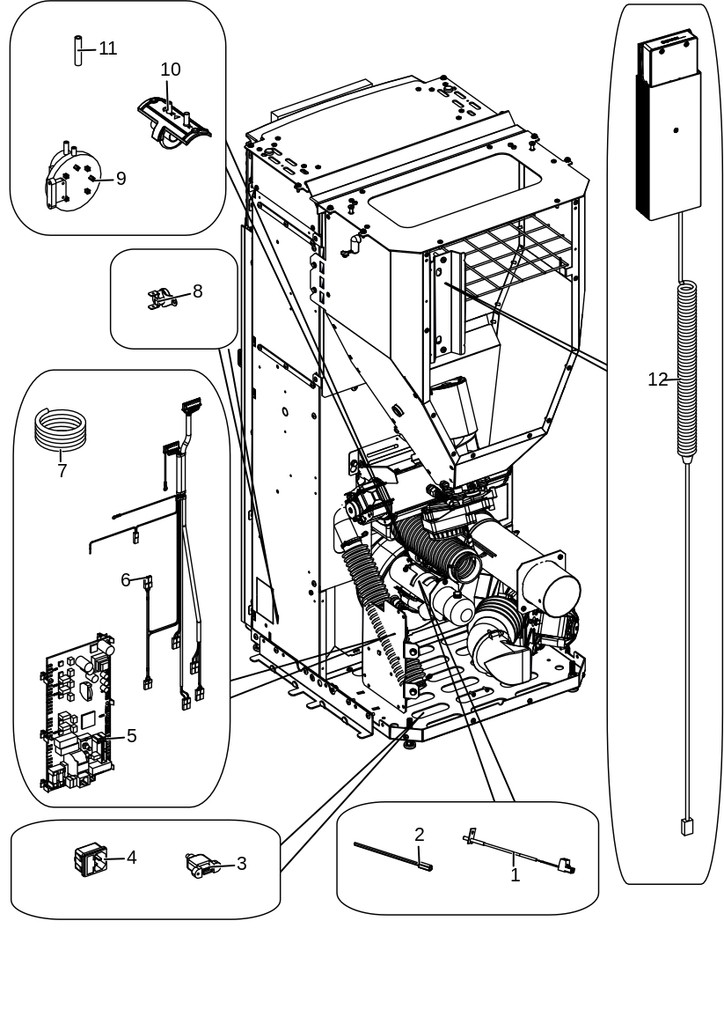 11
10
9
8
7
6
5
4
3
2
1
12