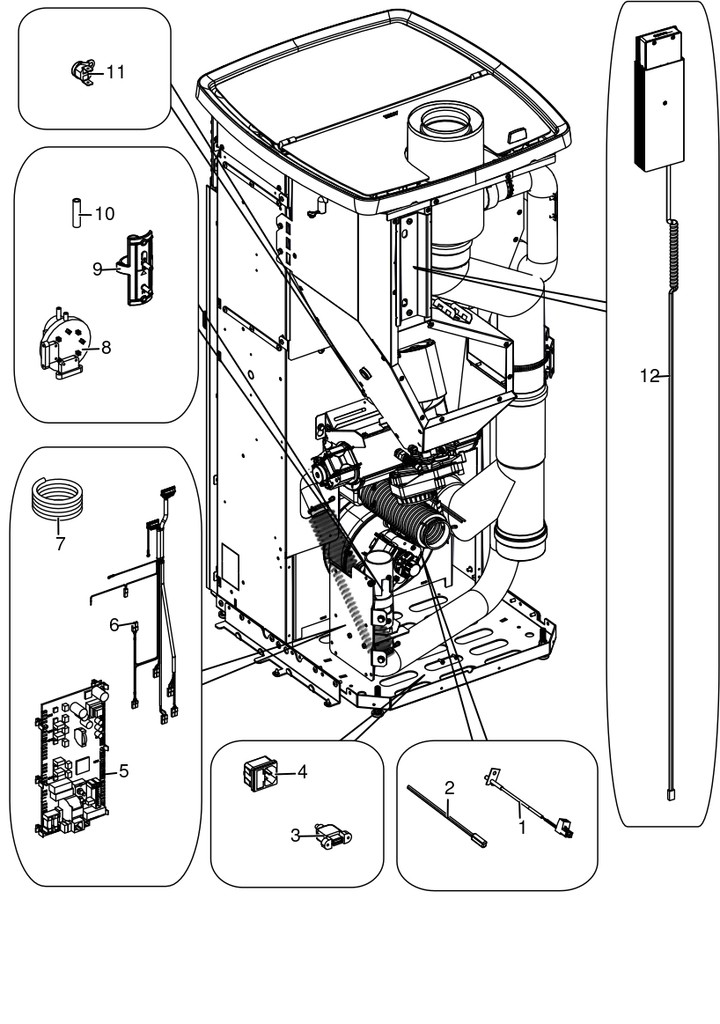 11

10

9

8

7

6

5

4

3

2

1

12